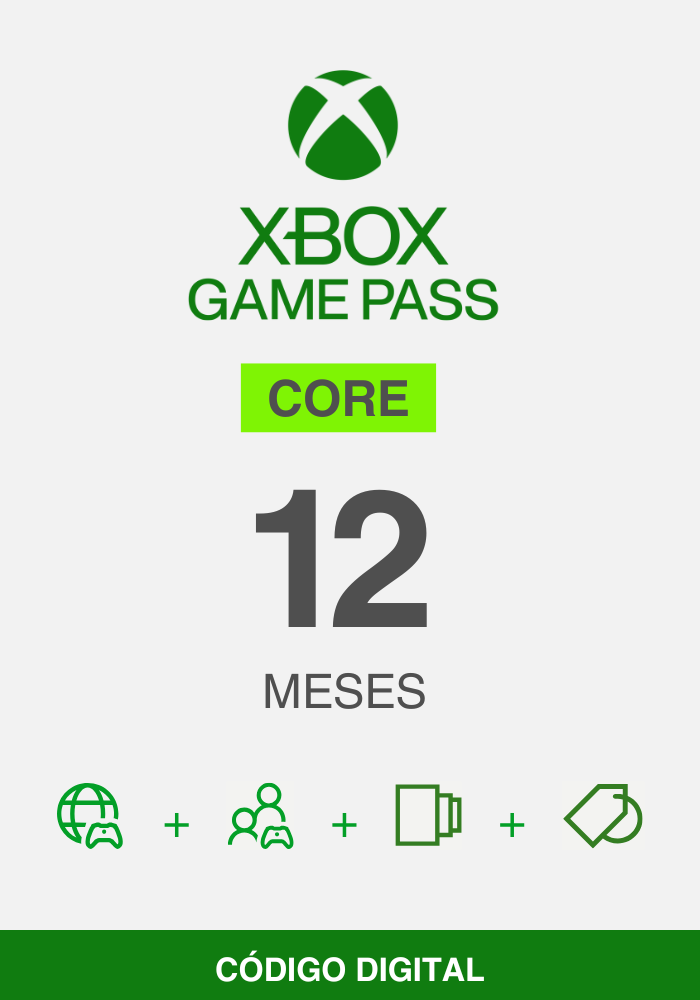 XBOX
GAME PASS

CORE

12

MESES

+ + +

CÓDIGO DIGITAL